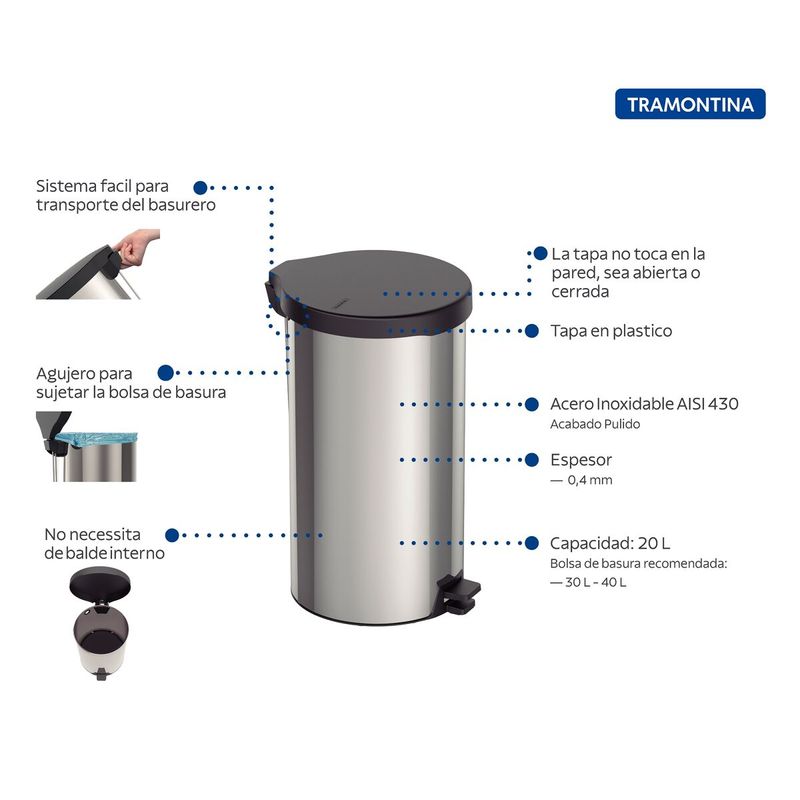 TRAMONTINA

Sistema facil para transporte del basurero

Agujero para sujetar la bolsa de basura

No necessita de balde interno

La tapa no toca en la pared, sea abierta o cerrada

Tapa en plastico

Acero Inoxidable AISI 430
Acabado Pulido

Espesor
— 0,4 mm

Capacidad: 20 L
Bolsa de basura recomendada:
— 30 L - 40 L